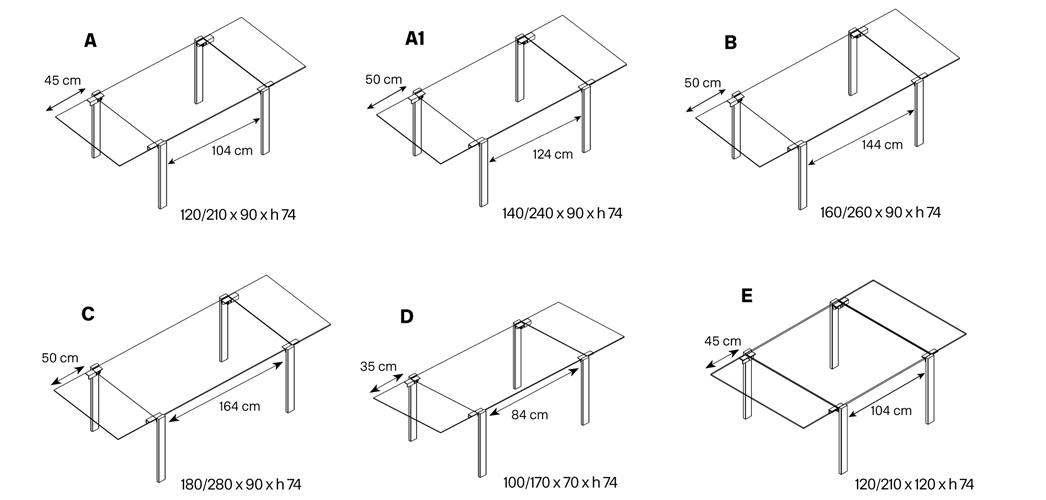 A

45 cm

104 cm

120/210 x 90 x h 74

A1

50 cm

124 cm

140/240 x 90 x h 74

B

50 cm

144 cm

160/260 x 90 x h 74

C

50 cm

164 cm

180/280 x 90 x h 74

D

35 cm

84 cm

100/170 x 70 x h 74

E

45 cm

104 cm

120/210 x 120 x h 74